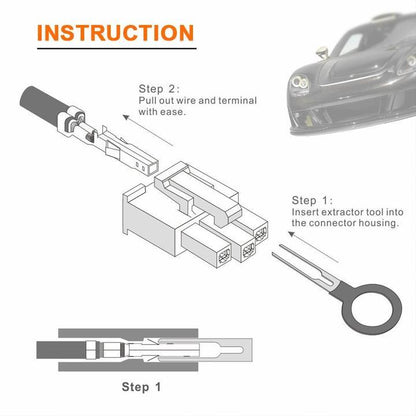 INSTRUCTION

Step 2:
Pull out wire and terminal with ease.

Step 1:
Insert extractor tool into the connector housing.

Step 1