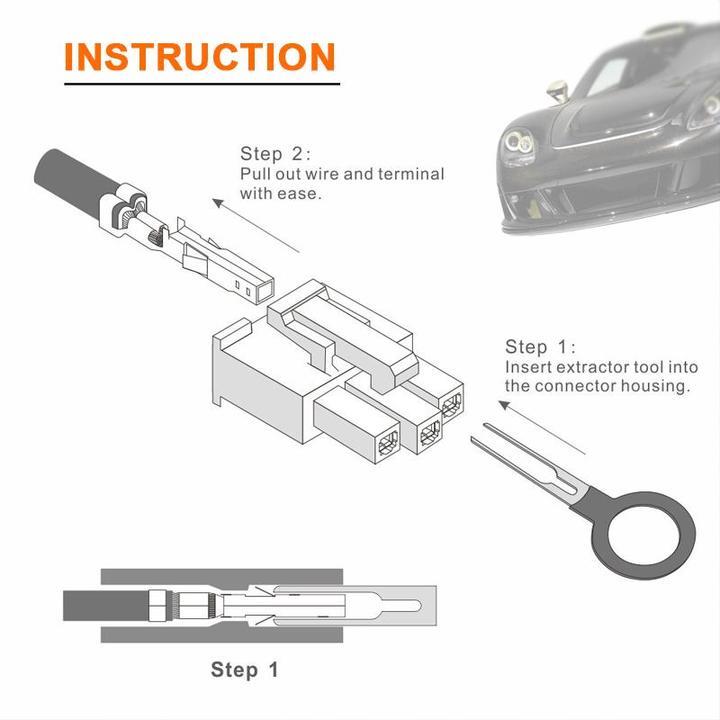 INSTRUCTION

Step 2:
Pull out wire and terminal with ease.

Step 1:
Insert extractor tool into the connector housing.

Step 1