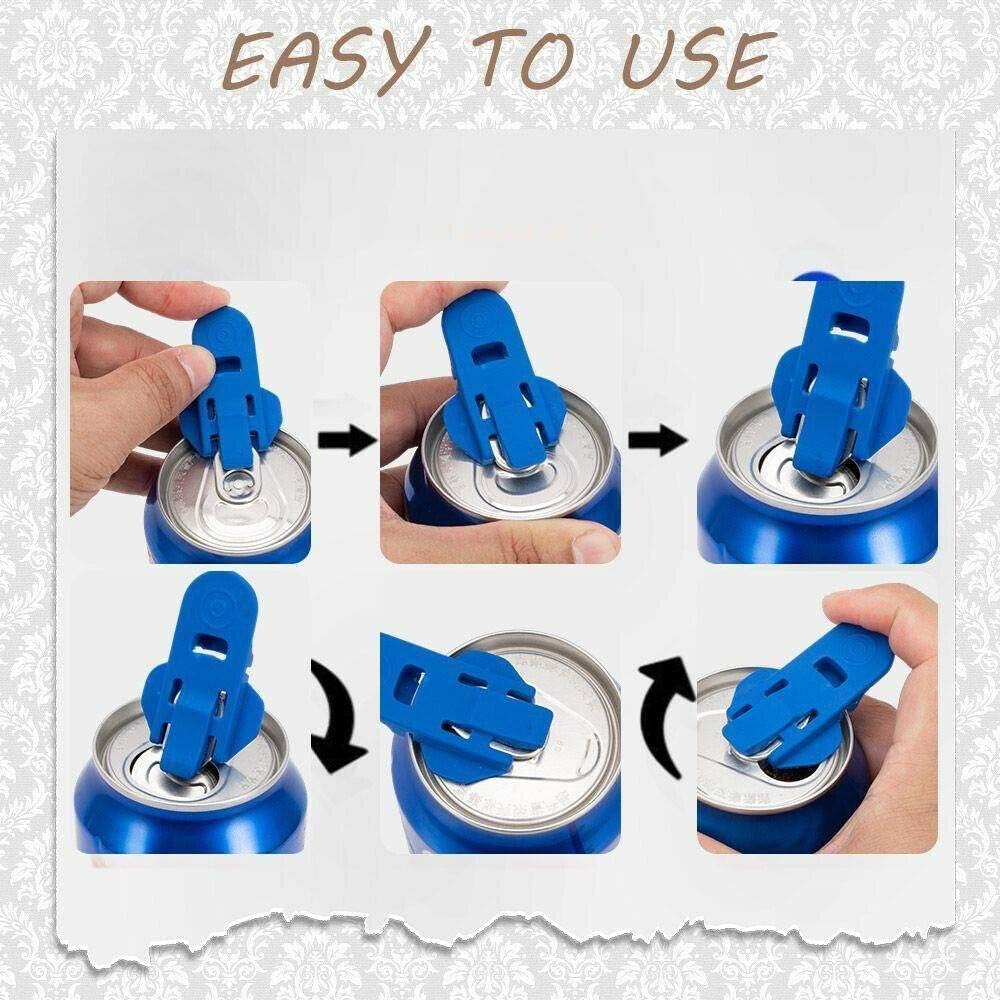 EASY TO USE