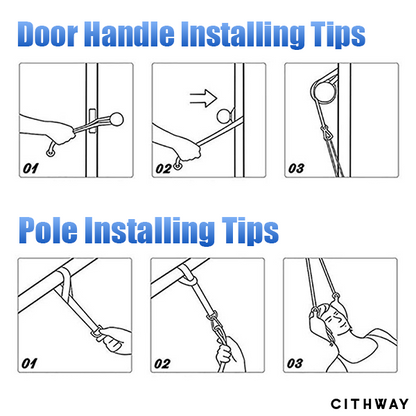 Door Handle Installing Tips

01

02

03

Pole Installing Tips

01

02

03

CITHWAY