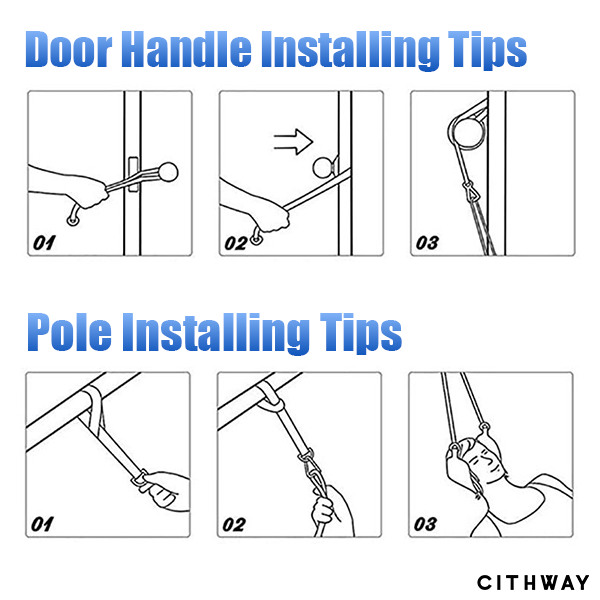 Door Handle Installing Tips

01

02

03

Pole Installing Tips

01

02

03

CITHWAY