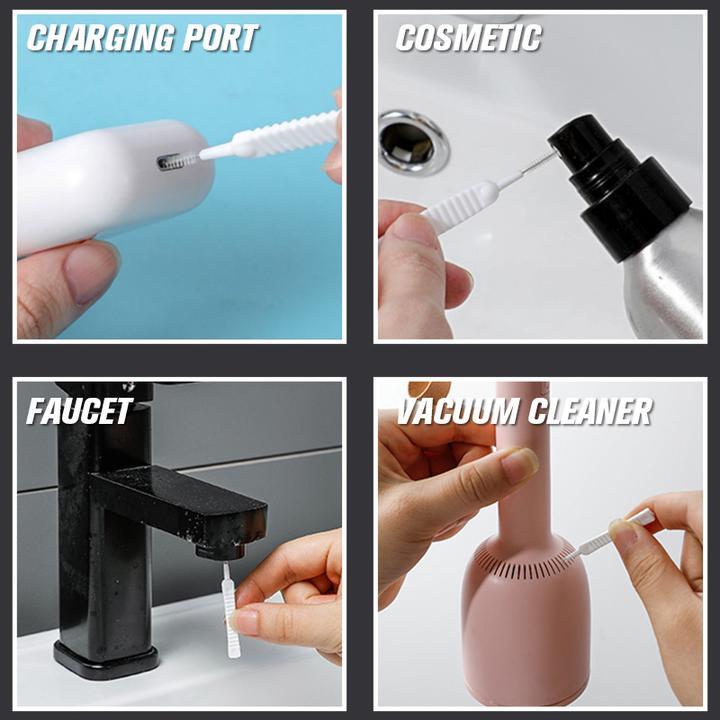 CHARGING PORT

COSMETIC

FAUCET

VACUUM CLEANER