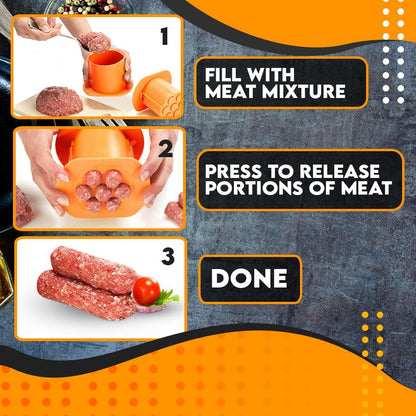 1

FILL WITH MEAT MIXTURE

2

PRESS TO RELEASE PORTIONS OF MEAT

3

DONE