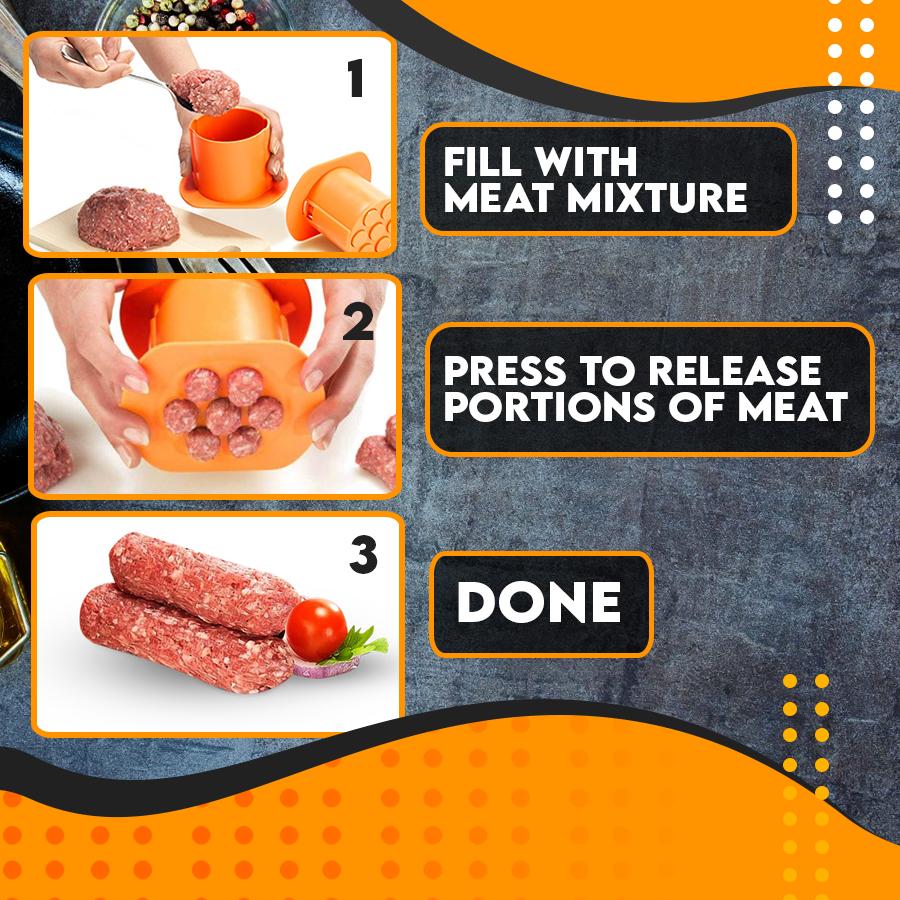 1

FILL WITH MEAT MIXTURE

2

PRESS TO RELEASE PORTIONS OF MEAT

3

DONE