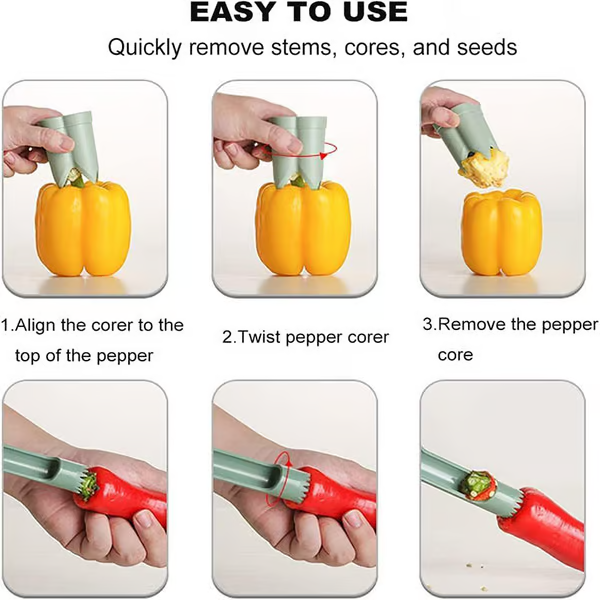 EASY TO USE

Quickly remove stems, cores, and seeds

1.Align the corer to the top of the pepper

2.Twist pepper corer

3.Remove the pepper core