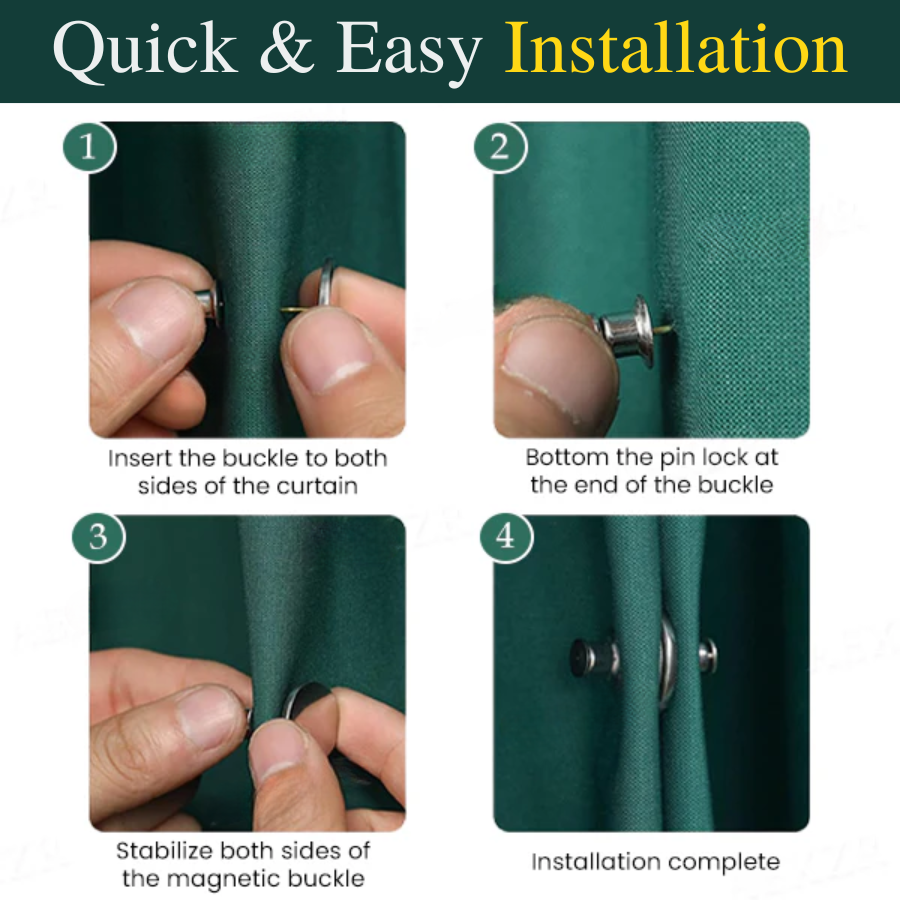 Quick & Easy Installation

1

Insert the buckle to both sides of the curtain

2

Bottom the pin lock at the end of the buckle

3

Stabilize both sides of the magnetic buckle

4

Installation complete