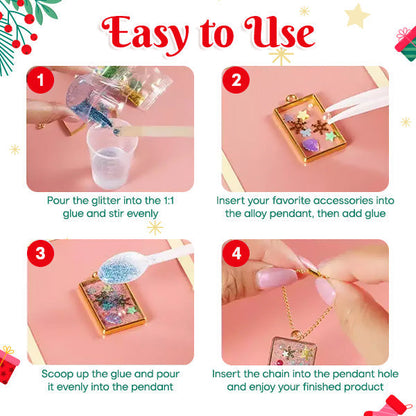 Easy to Use

1

Pour the glitter into the 1:1 glue and stir evenly

2

Insert your favorite accessories into the alloy pendant, then add glue

3

Scoop up the glue and pour it evenly into the pendant

4

Insert the chain into the pendant hole and enjoy your finished product