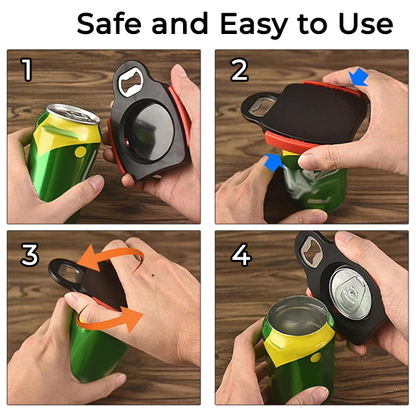 Safe and Easy to Use

1

2

3

4