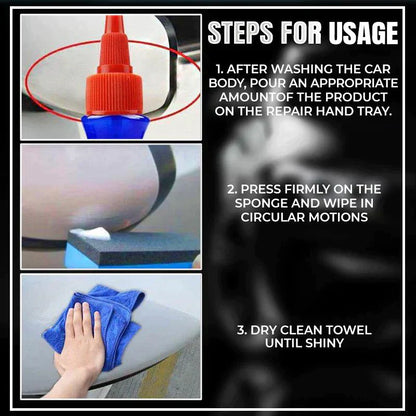 STEPS FOR USAGE

1. AFTER WASHING THE CAR BODY, POUR AN APPROPRIATE AMOUNTOF THE PRODUCT ON THE REPAIR HAND TRAY.

2. PRESS FIRMLY ON THE SPONGE AND WIPE IN CIRCULAR MOTIONS

3. DRY CLEAN TOWEL UNTIL SHINY