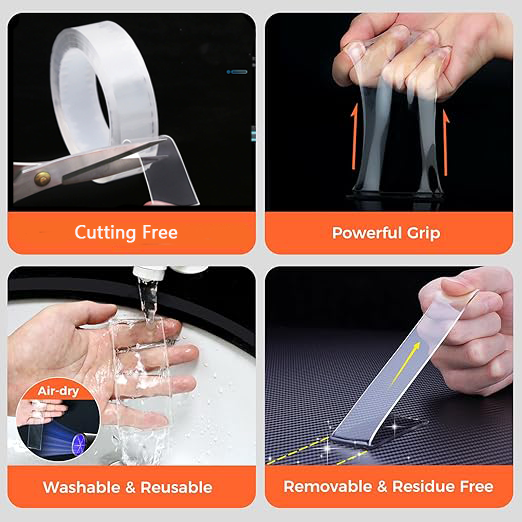 Cutting Free

Powerful Grip

Air-dry

Washable & Reusable

Removable & Residue Free